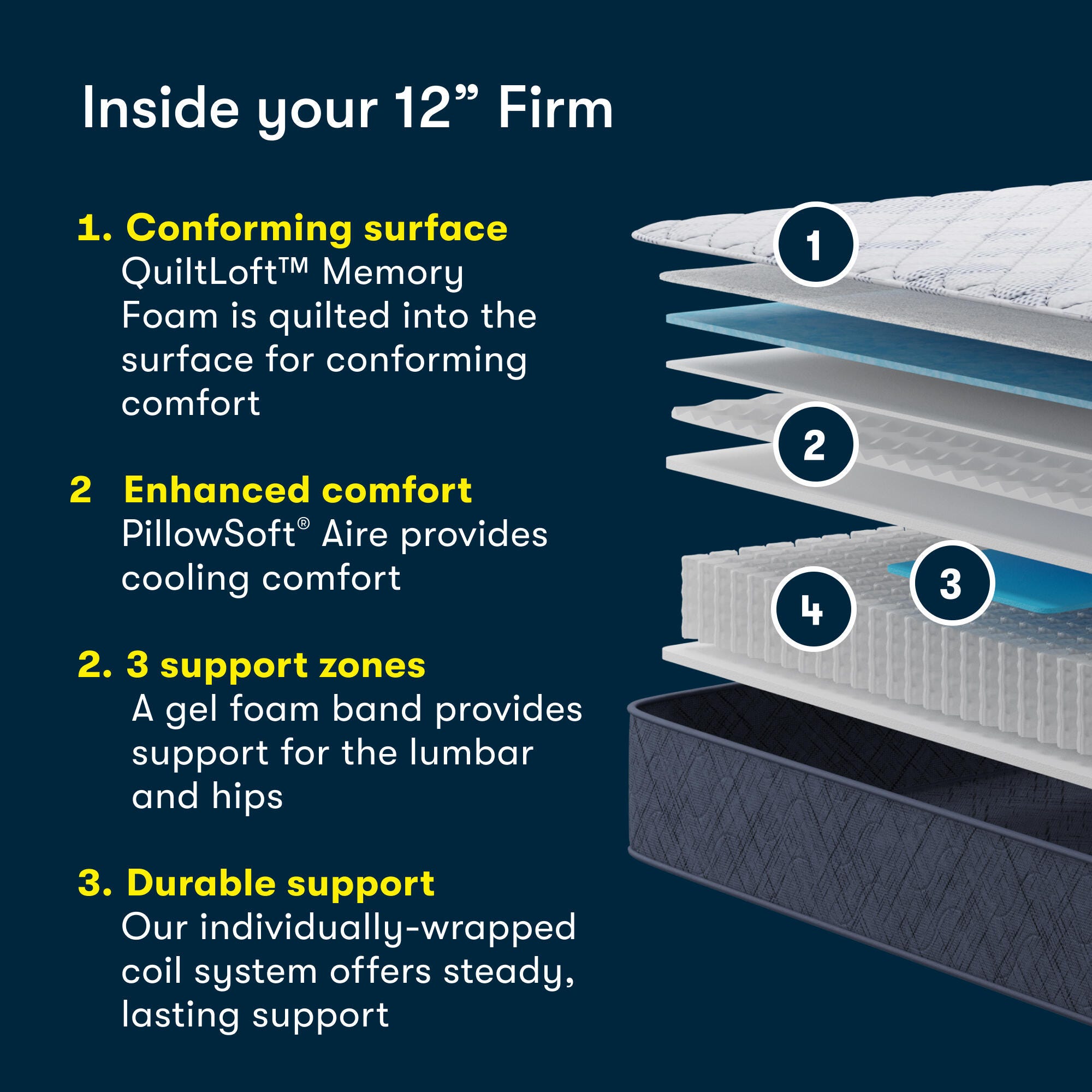 Inside your 12” Firm

1. Conforming surface
QuiltLoft™ Memory Foam is quilted into the surface for conforming comfort

2 Enhanced comfort
PillowSoft® Aire provides cooling comfort

2. 3 support zones
A gel foam band provides support for the lumbar and hips

3. Durable support
Our individually-wrapped coil system offers steady, lasting support

1
2
3
4